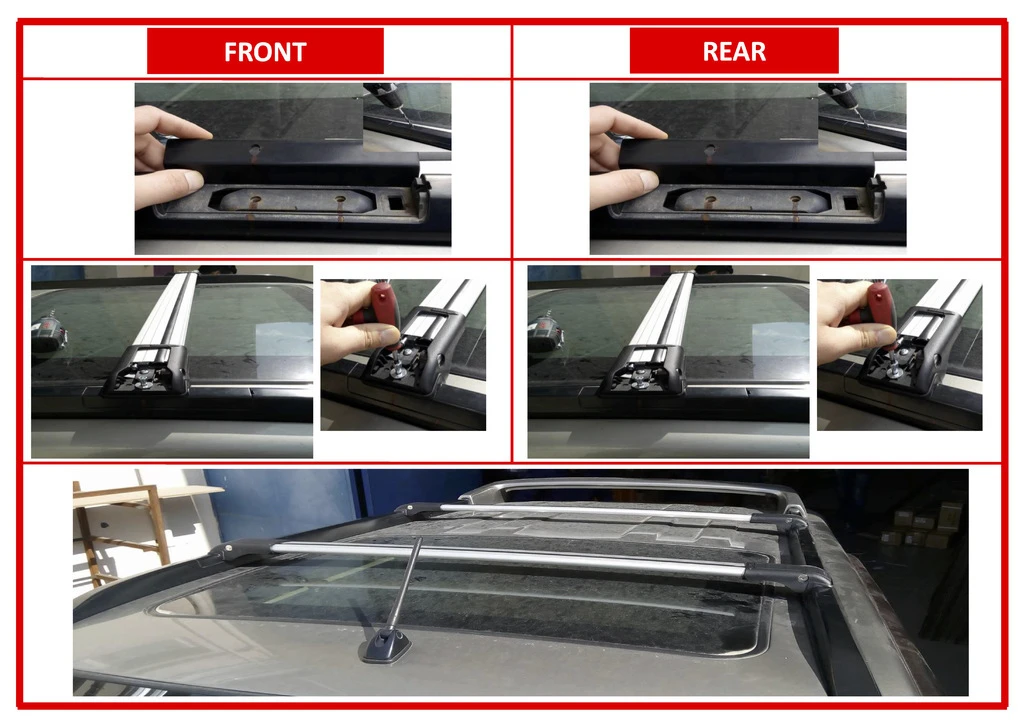 FRONT

REAR